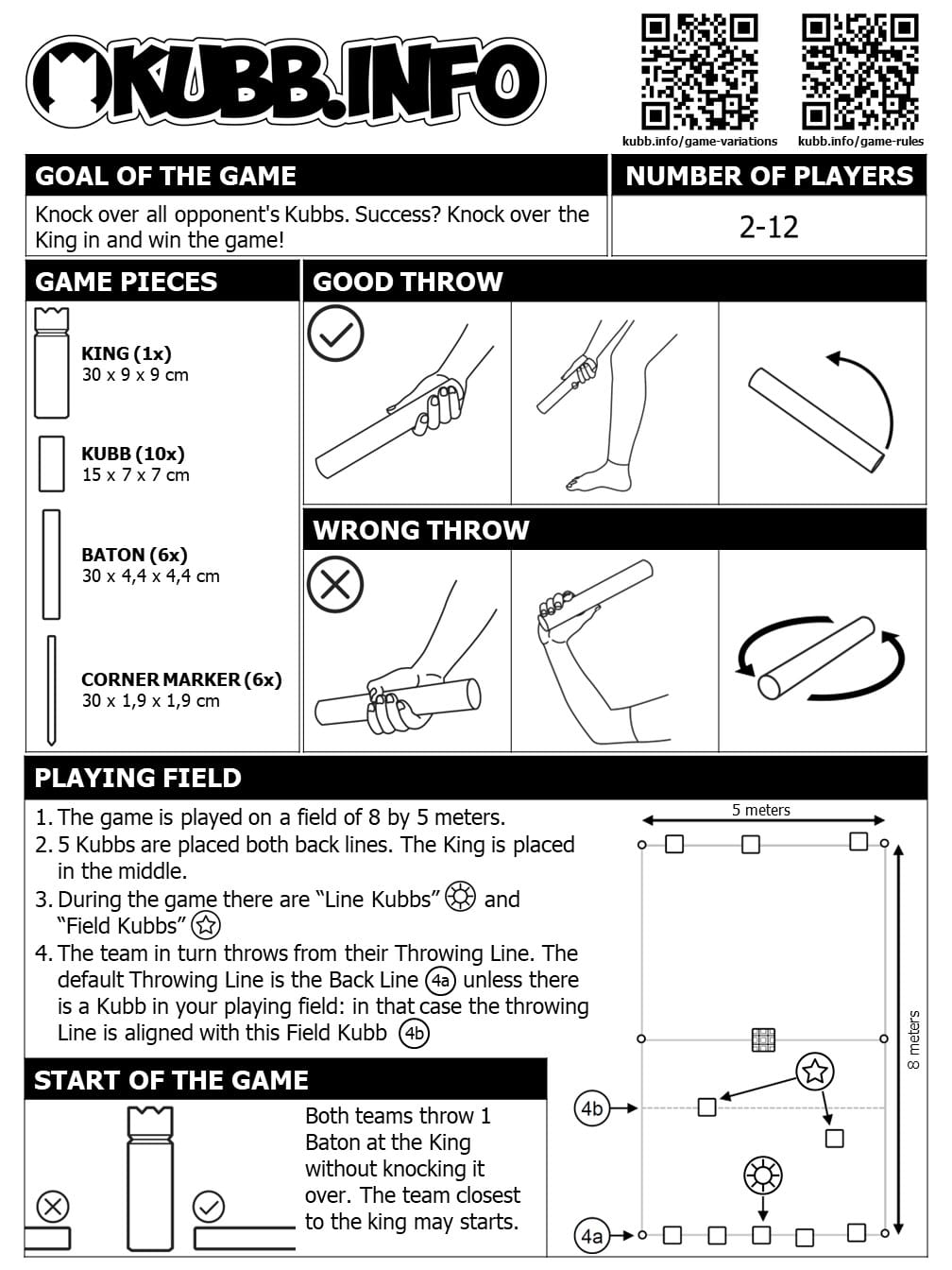 KUBB.INFO

kubb.info/game-variations
kubb.info/game-rules

GOAL OF THE GAME

Knock over all opponent's Kubbs. Success? Knock over the King in and win the game!

NUMBER OF PLAYERS

2-12

GAME PIECES

KING (1x)
30 x 9 x 9 cm

KUBB (10x)
15 x 7 x 7 cm

BATON (6x)
30 x 4,4 x 4,4 cm

CORNER MARKER (6x)
30 x 1,9 x 1,9 cm

GOOD THROW

WRONG THROW

PLAYING FIELD

1. The game is played on a field of 8 by 5 meters.
2. 5 Kubbs are placed both back lines. The King is placed in the middle.
3. During the game there are “Line Kubbs” and “Field Kubbs”
4. The team in turn throws from their Throwing Line. The default Throwing Line is the Back Line 4a unless there is a Kubb in your playing field: in that case the throwing Line is aligned with this Field Kubb 4b

5 meters
8 meters
4b
4a

START OF THE GAME

Both teams throw 1 Baton at the King without knocking it over. The team closest to the king may starts.